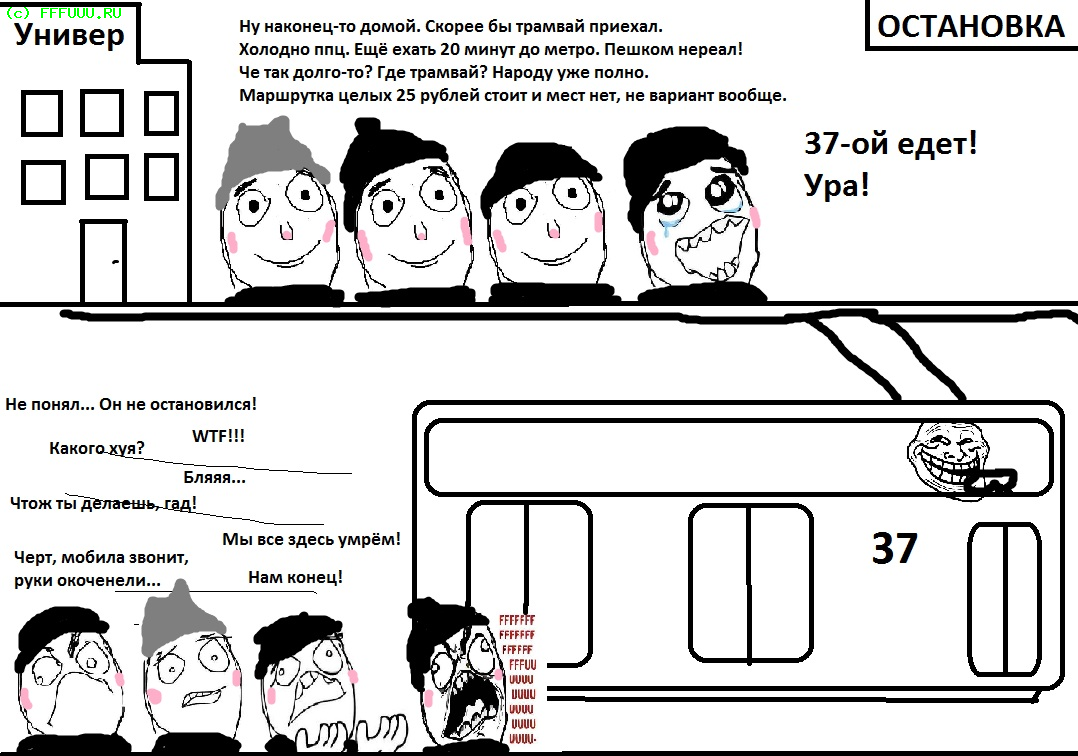 (c) FFFUUU.RU

Универ

Ну наконец-то домой. Скорее бы трамвай приехал.
Холодно ппц. Ещё ехать 20 минут до метро. Пешком нереал!
Че так долго-то? Где трамвай? Народу уже полно.
Маршрутка целых 25 рублей стоит и мест нет, не вариант вообще.

ОСТАНОВКА

37-ой едет!
Ура!

Не понял... Он не остановился!
WTF!!!
Какого хуя?
Бляяя...
Чтож ты делаешь, гад!
Мы все здесь умрём!
Черт, мобила звонит, руки окоченели...
Нам конец!

37

FFFFFFF FFFFFFF FFFFFF FFFUU UUUU UUUU UUUU UUUU UUUU-